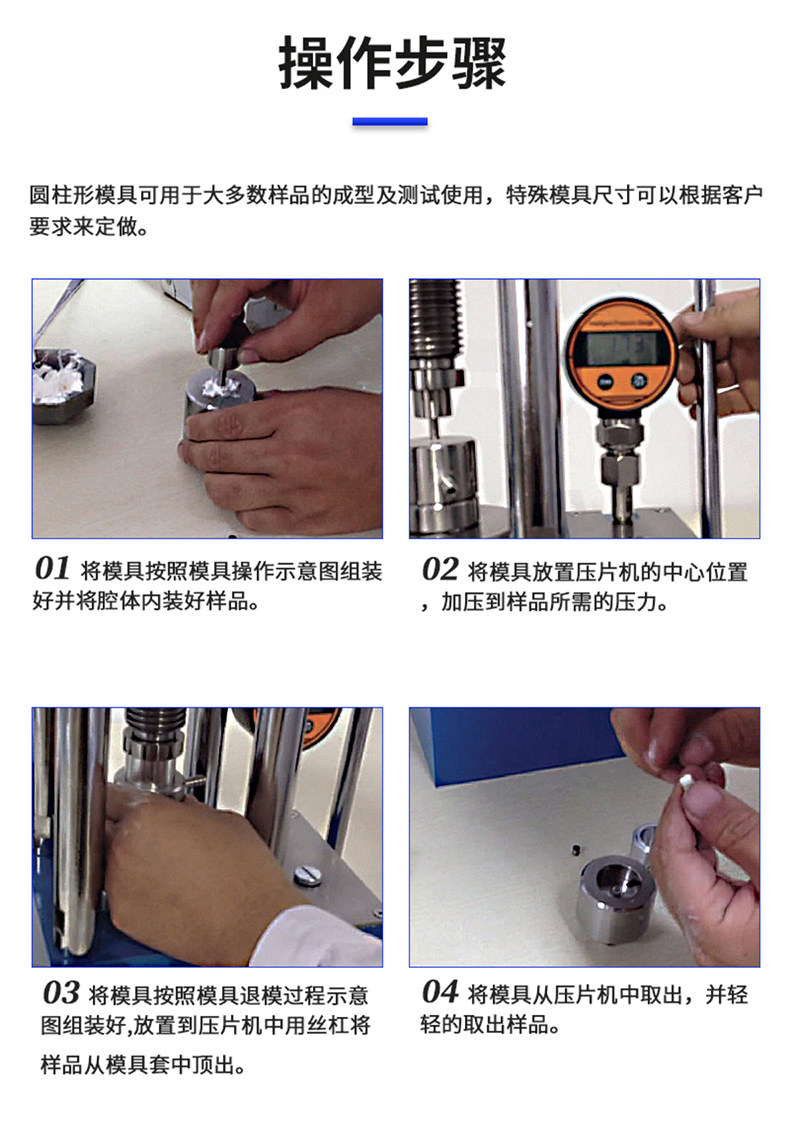 操作步骤

圆柱形模具可用于大多数样品的成型及测试使用，特殊模具尺寸可以根据客户要求来定做。

01 将模具按照模具操作示意图组装好并将腔体内装好样品。

02 将模具放置压片机的中心位置，加压到样品所需的压力。

03 将模具按照模具退模过程示意图组装好,放置到压片机中用丝杠将样品从模具套中顶出。

04 将模具从压片机中取出，并轻轻的取出样品。